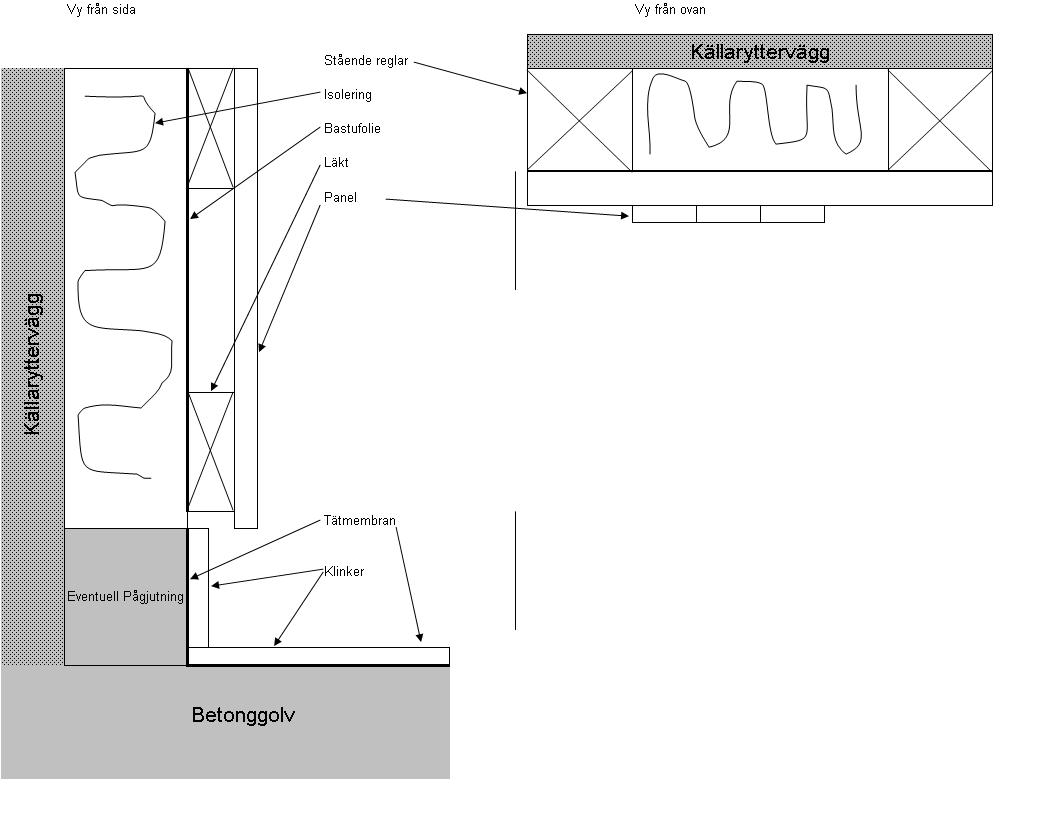 Vy från sida

Vy från ovan

Källaryttervägg

Stående reglar

Isolering

Bastufolie

Läkt

Panel

Källaryttervägg

Tätmembran

Klinker

Eventuell Pågjutning

Betonggolv