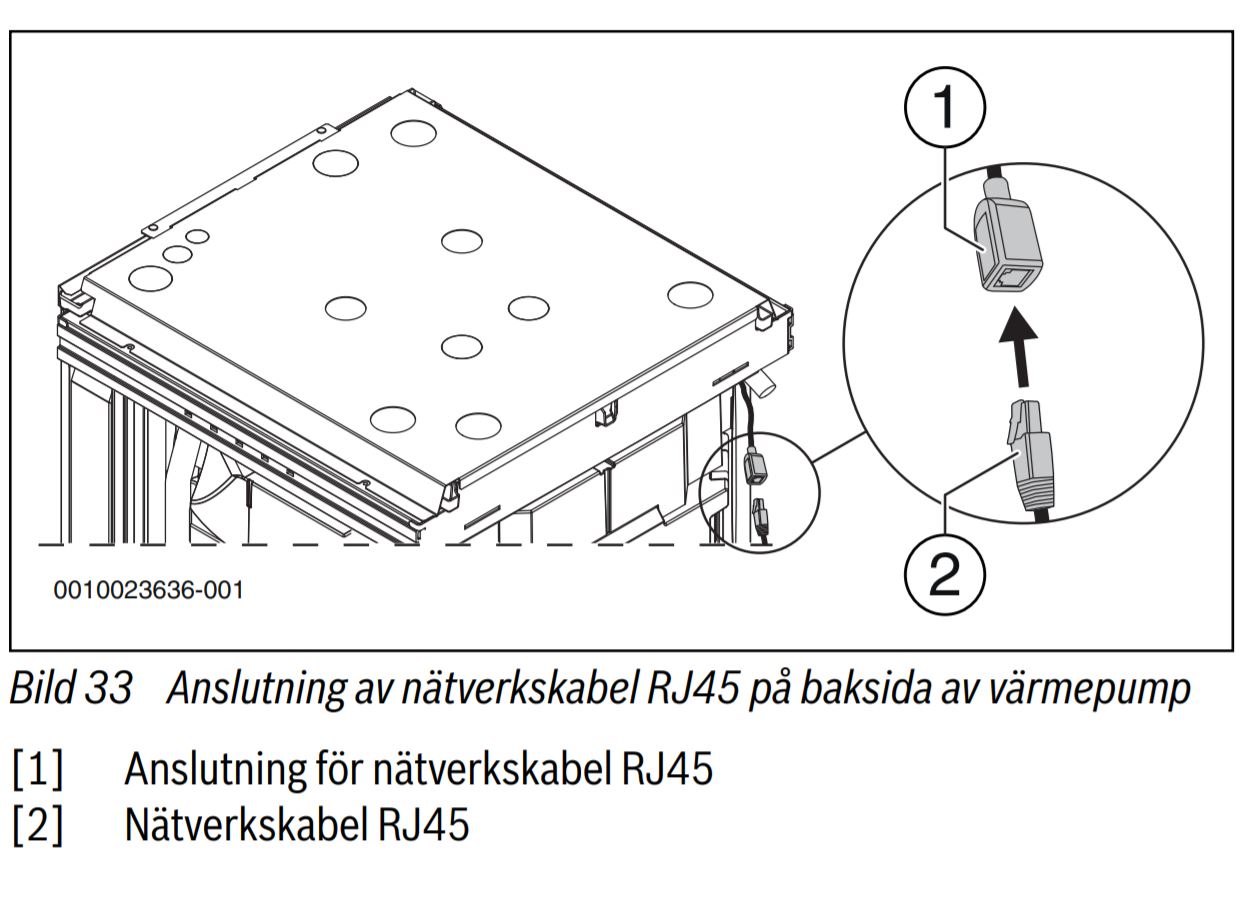 1

2

0010023636-001

Bild 33 Anslutning av nätverkskabel RJ45 på baksida av värmepump

[1] Anslutning för nätverkskabel RJ45
[2] Nätverkskabel RJ45